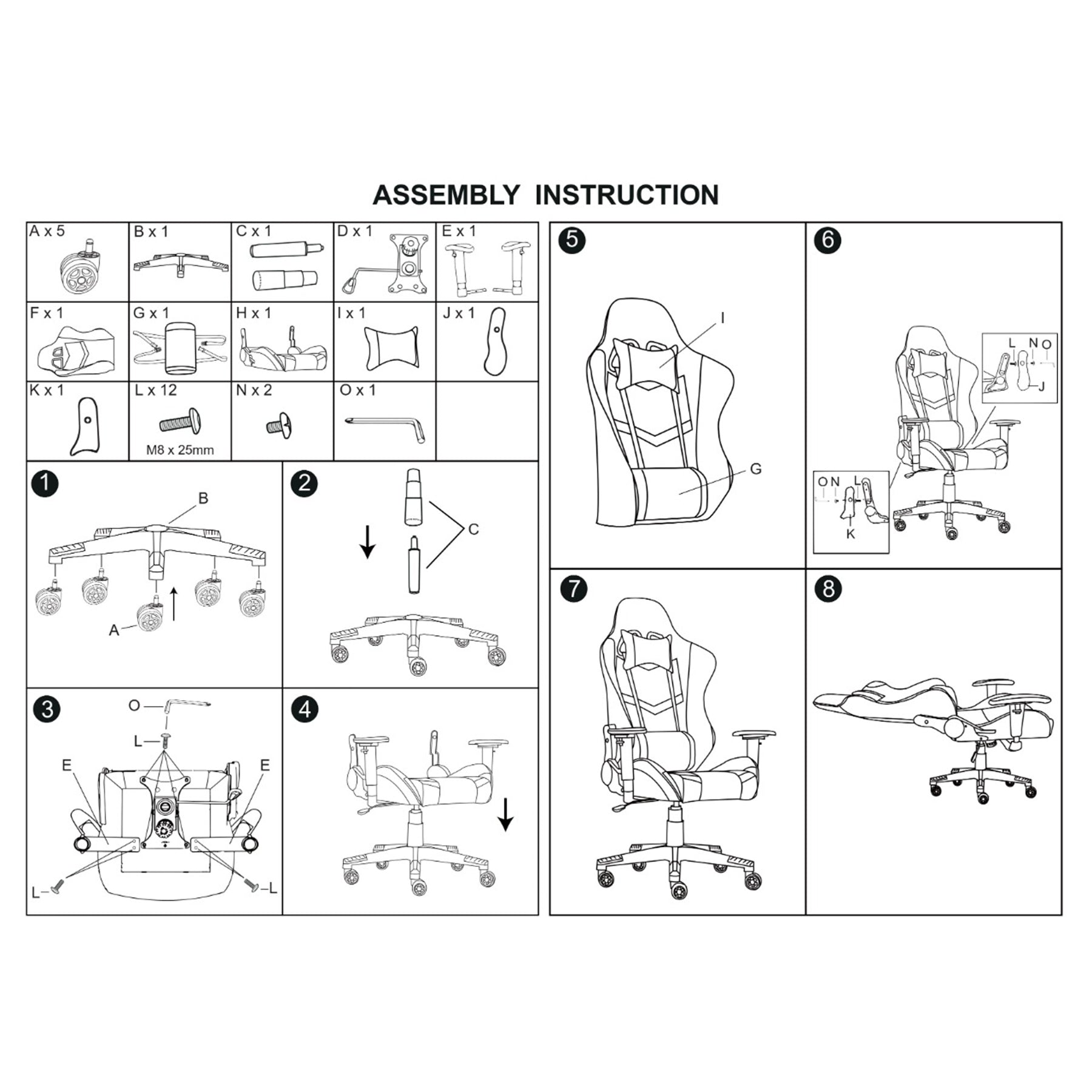 ASSEMBLY INSTRUCTION

| A x 5 | B x 1 | C x 1 | D x 1 | E x 1 |
|---|---|---|---|---|
| F x 1 | G x 1 | H x 1 | I x 1 | J x 1 |
| K x 1 | L x 12 M8 x 25mm | N x 2 | O x 1 | |

1
B
A

2
C

3
O
L
E
E
L
L

4

5
I
G

6
L
N
O
J
O
N
L
K

7

8